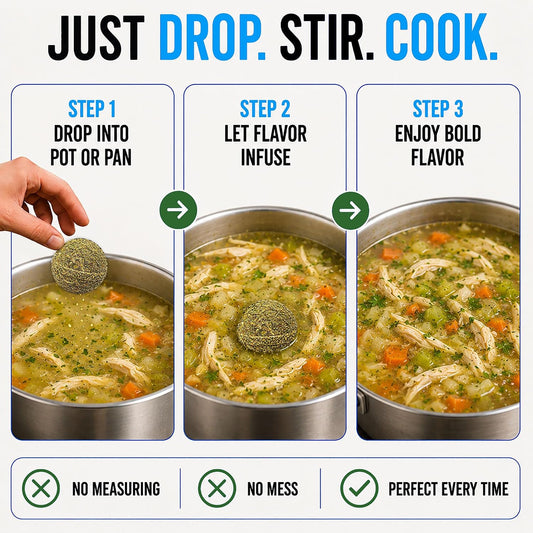 JUST DROP. STIR. COOK.

STEP 1
DROP INTO POT OR PAN

STEP 2
LET FLAVOR INFUSE

STEP 3
ENJOY BOLD FLAVOR

NO MEASURING

NO MESS

PERFECT EVERY TIME